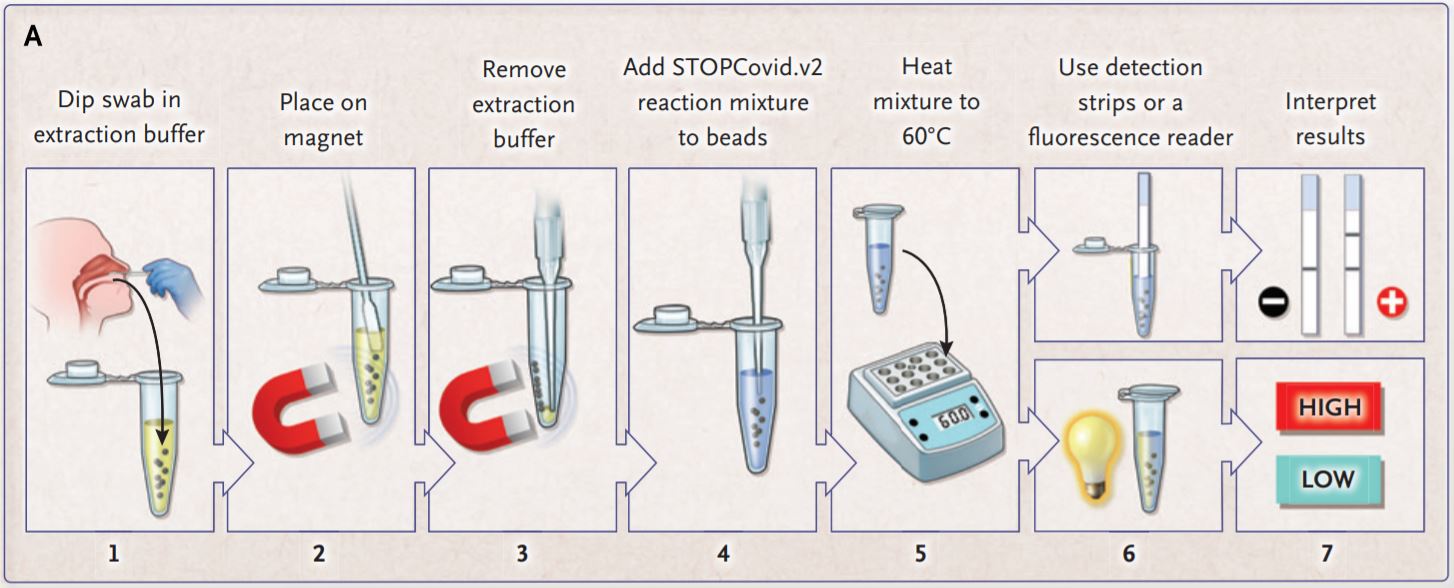 A

Dip swab in extraction buffer

Place on magnet

Remove extraction buffer

Add STOPCovid.v2 reaction mixture to beads

Heat mixture to 60°C

Use detection strips or a fluorescence reader

Interpret results

60.0

HIGH

LOW

1

2

3

4

5

6

7